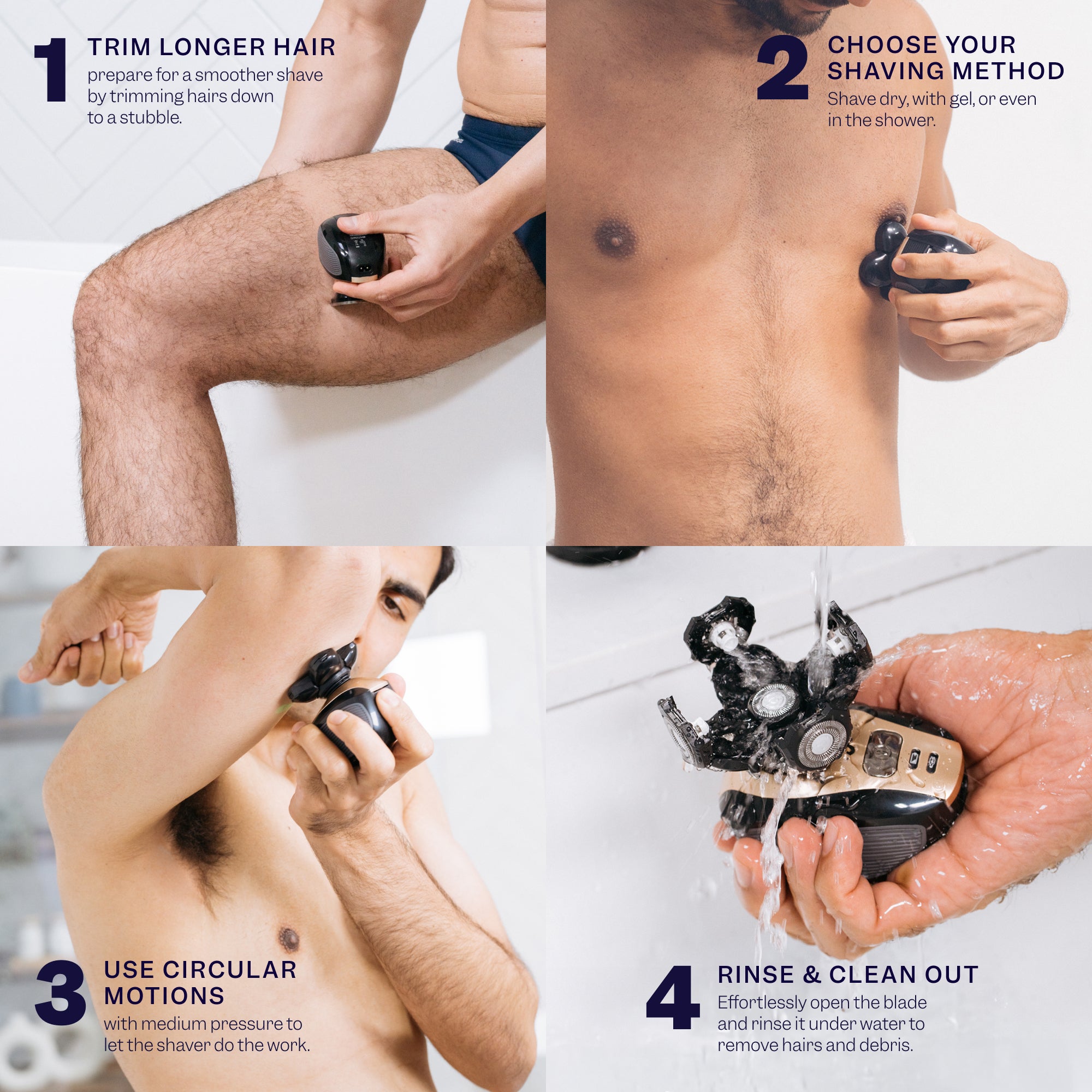 1
TRIM LONGER HAIR
prepare for a smoother shave by trimming hairs down to a stubble.

2
CHOOSE YOUR SHAVING METHOD
Shave dry, with gel, or even in the shower.

3
USE CIRCULAR MOTIONS
with medium pressure to let the shaver do the work.

4
RINSE & CLEAN OUT
Effortlessly open the blade and rinse it under water to remove hairs and debris.